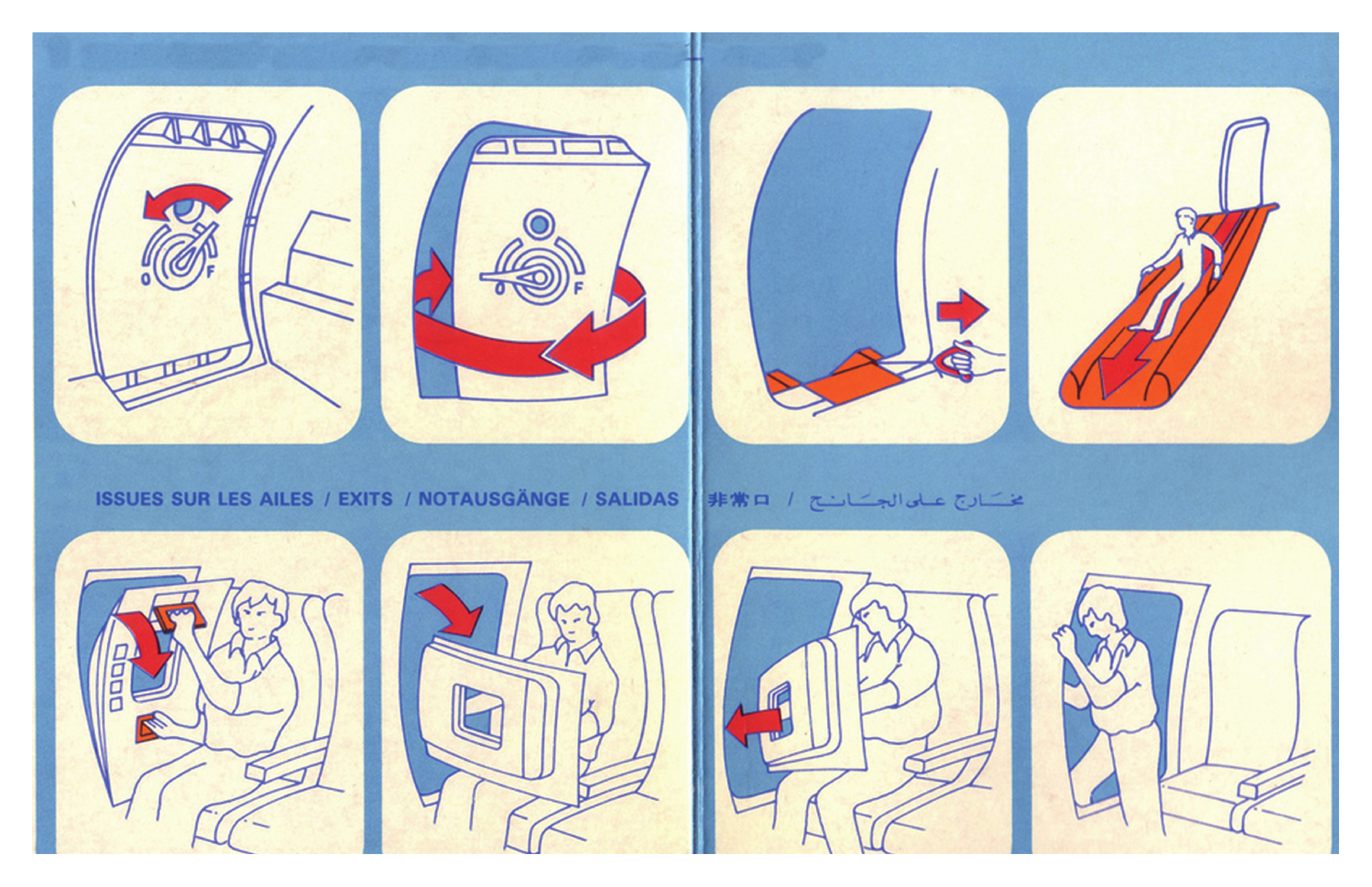 O F

O F

ISSUES SUR LES AILES / EXITS / NOTAUSGÄNGE / SALIDAS / 非常口 / مخارج على الجانح